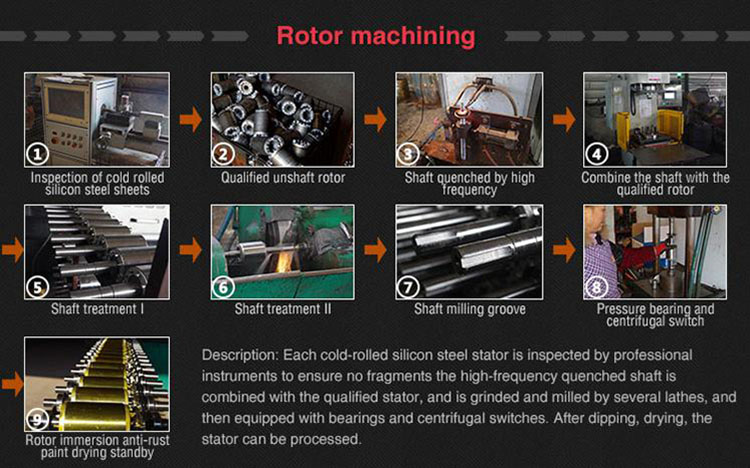 Rotor machining

1
Inspection of cold rolled silicon steel sheets

2
Qualified unshaft rotor

3
Shaft quenched by high frequency

4
Combine the shaft with the qualified rotor

5
Shaft treatment I

6
Shaft treatment II

7
Shaft milling groove

8
Pressure bearing and centrifugal switch

9
Rotor immersion anti-rust paint drying standby

Description: Each cold-rolled silicon steel stator is inspected by professional instruments to ensure no fragments the high-frequency quenched shaft is combined with the qualified stator, and is grinded and milled by several lathes, and then equipped with bearings and centrifugal switches. After dipping, drying, the stator can be processed.