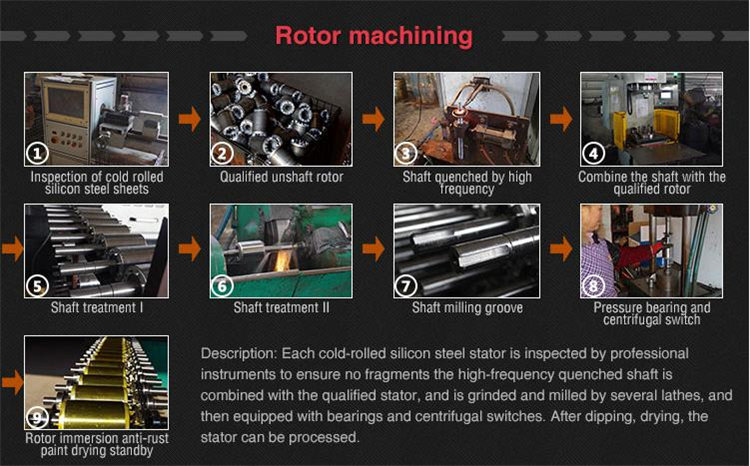 Rotor machining

1
Inspection of cold rolled silicon steel sheets

2
Qualified unshaft rotor

3
Shaft quenched by high frequency

4
Combine the shaft with the qualified rotor

5
Shaft treatment I

6
Shaft treatment II

7
Shaft milling groove

8
Pressure bearing and centrifugal switch

9
Rotor immersion anti-rust paint drying standby

Description: Each cold-rolled silicon steel stator is inspected by professional instruments to ensure no fragments the high-frequency quenched shaft is combined with the qualified stator, and is grinded and milled by several lathes, and then equipped with bearings and centrifugal switches. After dipping, drying, the stator can be processed.